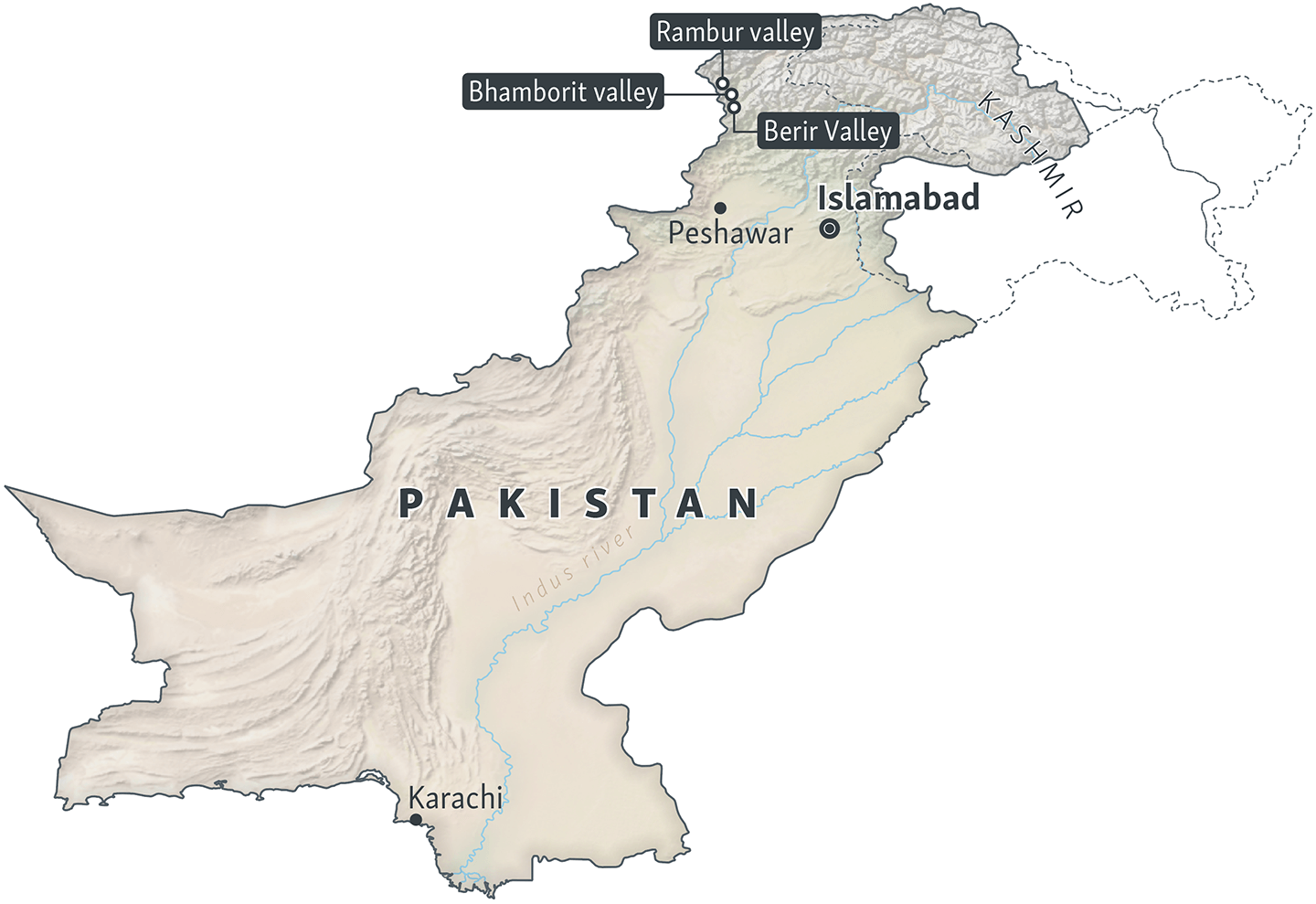 Rambur valley

Bhamborit valley

Berir Valley

KASHMIR

Islamabad

Peshawar

PAKISTAN

Indus river

Karachi