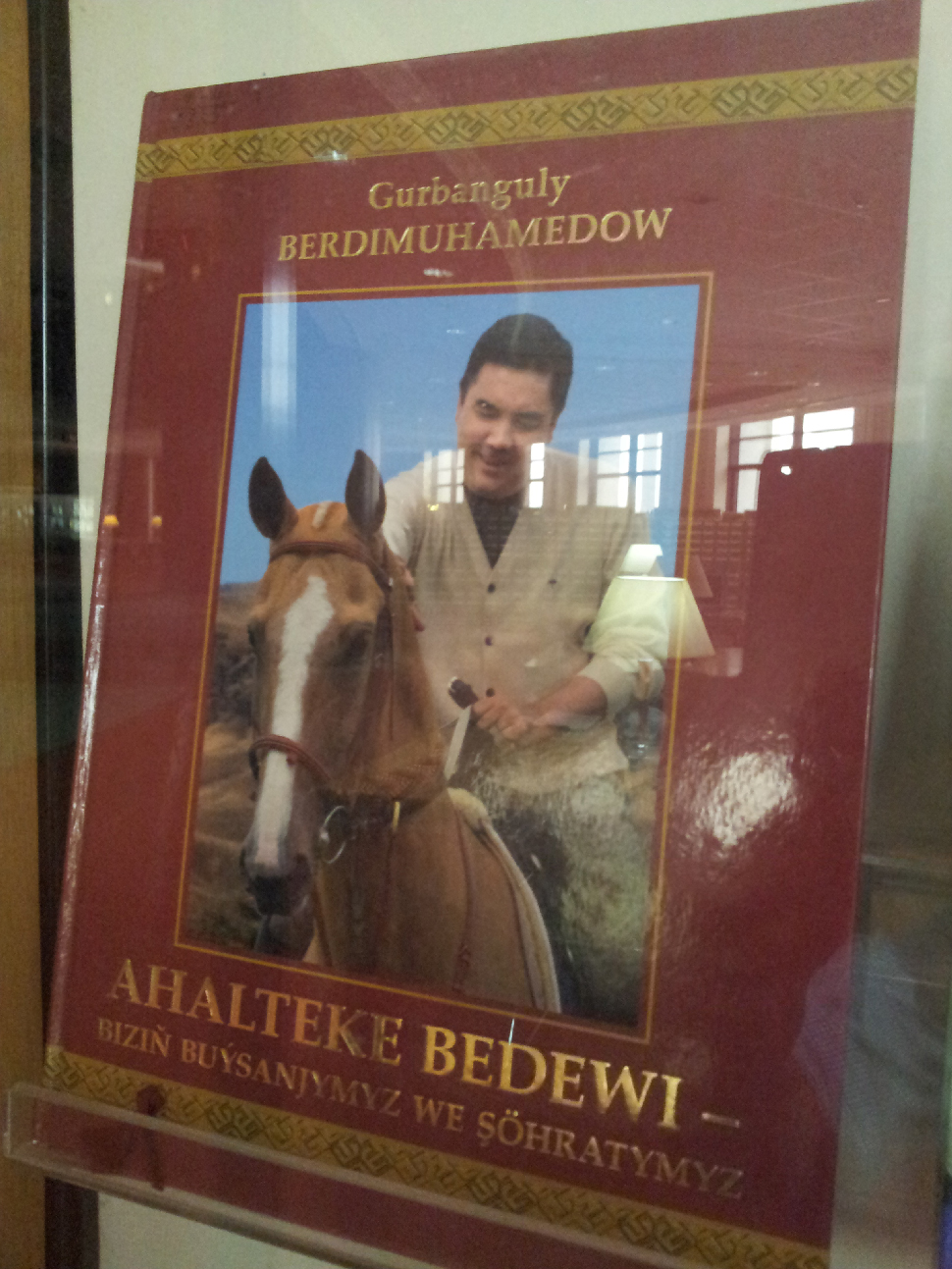 Gurbanguly
BERDIMUHAMEDOW

AHALTEKE BEDEWI –
BIZIŇ BUÝSANJYMYZ WE ŞÖHRATYMYZ